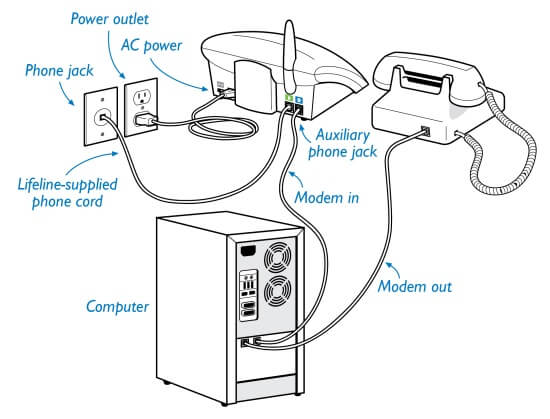 Power outlet

AC power

Phone jack

Auxiliary phone jack

Lifeline-supplied phone cord

Modem in

Modem out

Computer